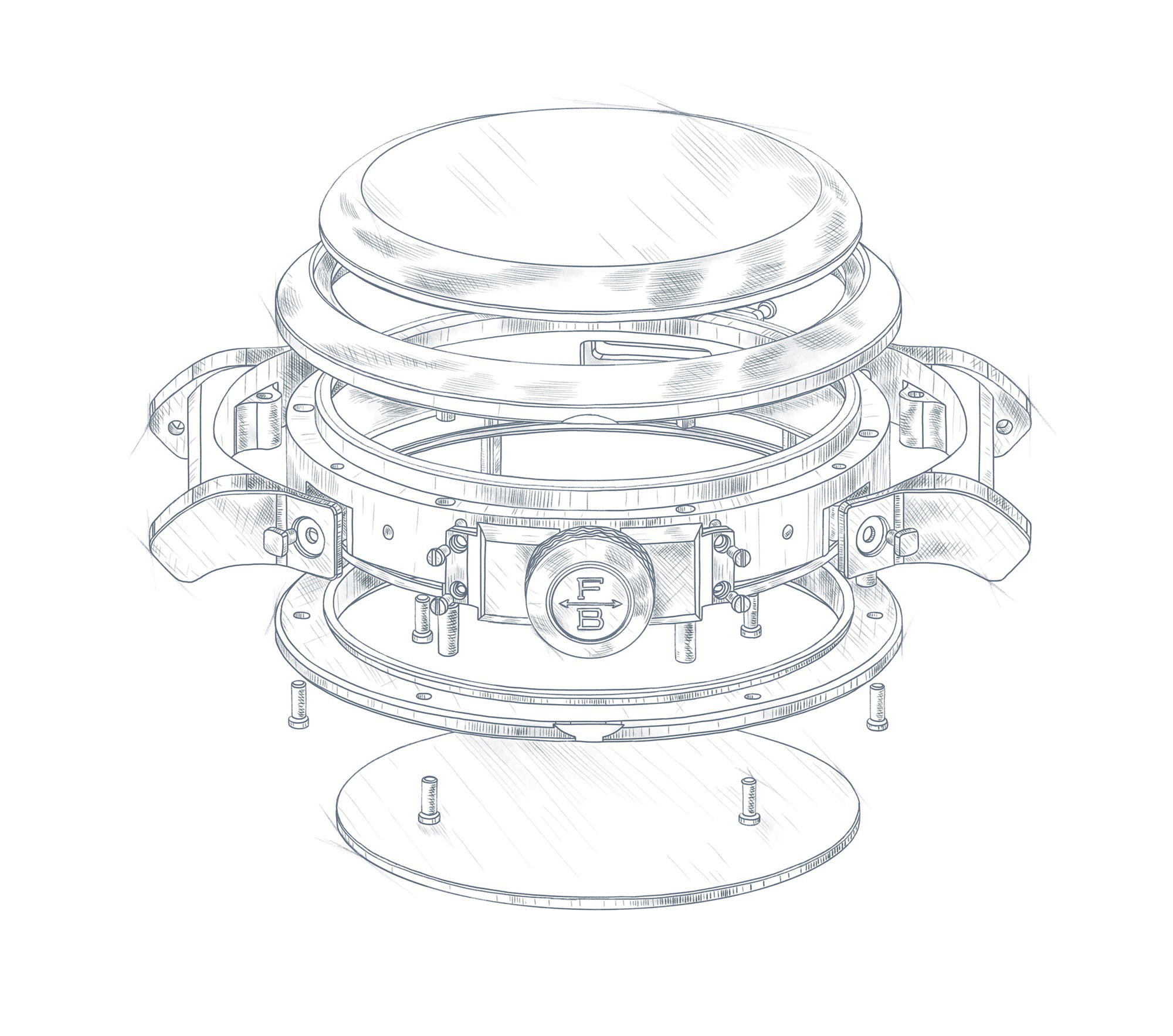 F
B